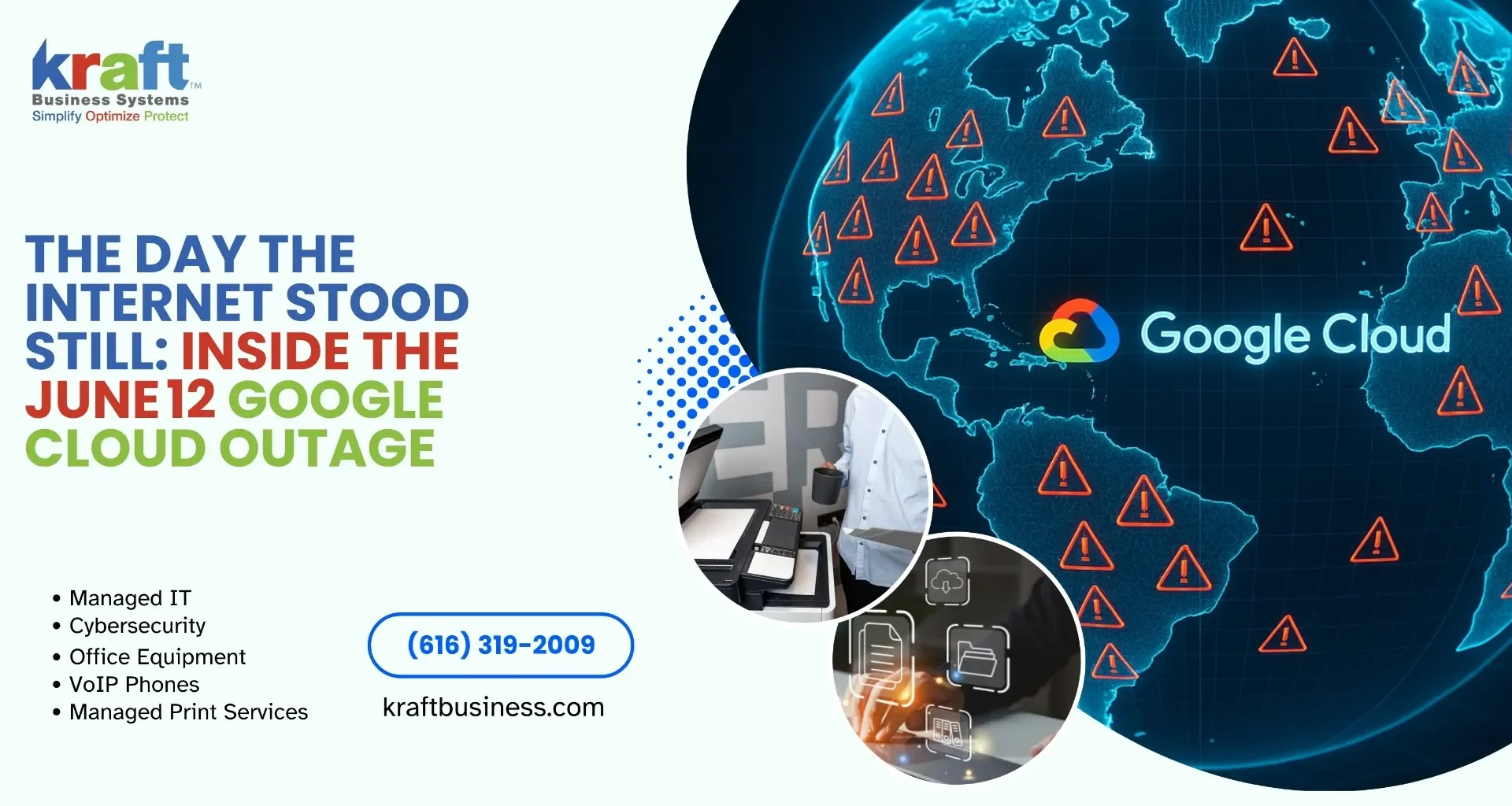 kraft™
Business Systems
Simplify Optimize Protect

THE DAY THE INTERNET STOOD STILL: INSIDE THE JUNE 12 GOOGLE CLOUD OUTAGE

Google Cloud

• Managed IT
• Cybersecurity
• Office Equipment
• VoIP Phones
• Managed Print Services

(616) 319-2009

kraftbusiness.com